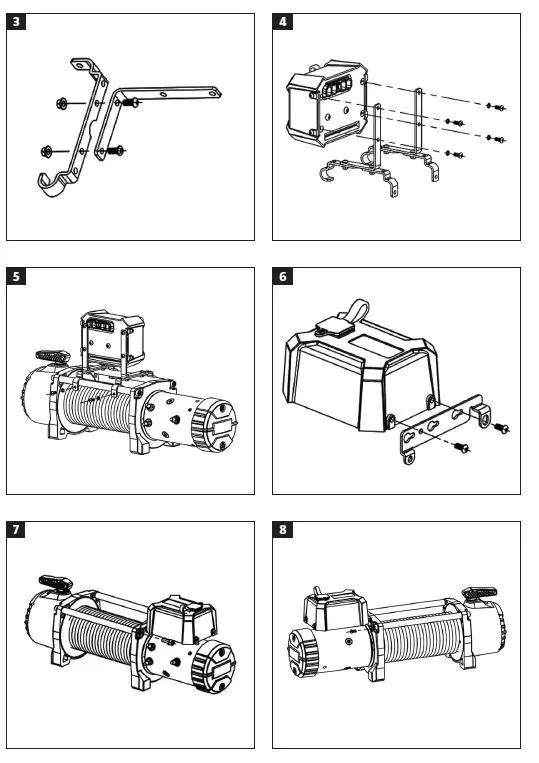 3

4

5

6

7

8