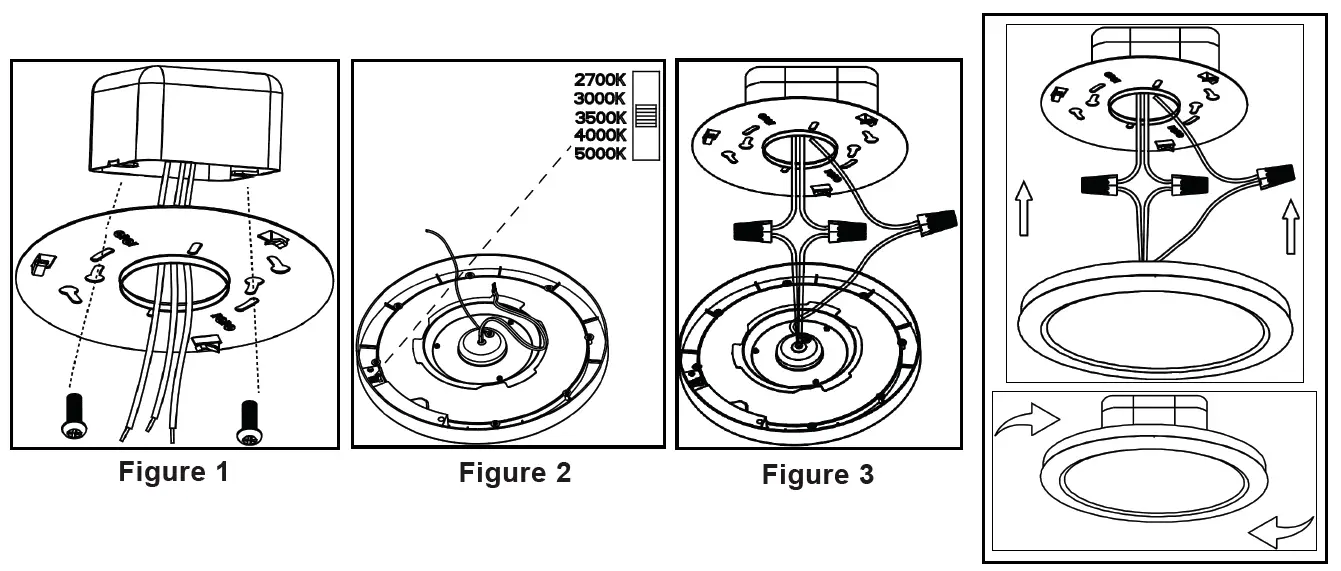 Figure 1

2700K
3000K
3500K
4000K
5000K

Figure 2

Figure 3