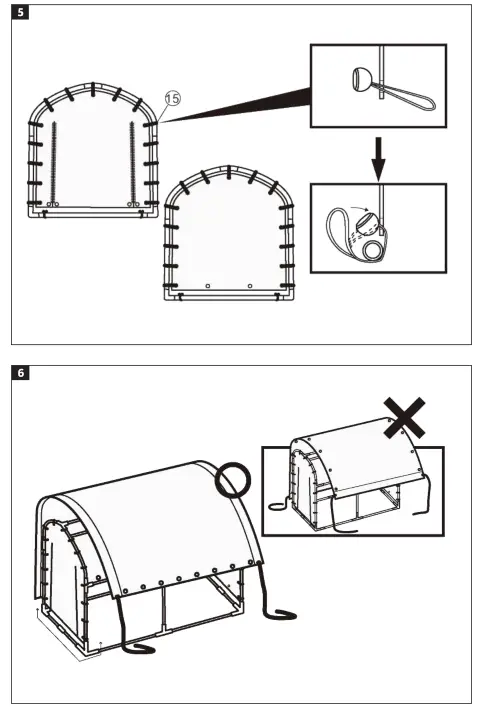 5

15

6