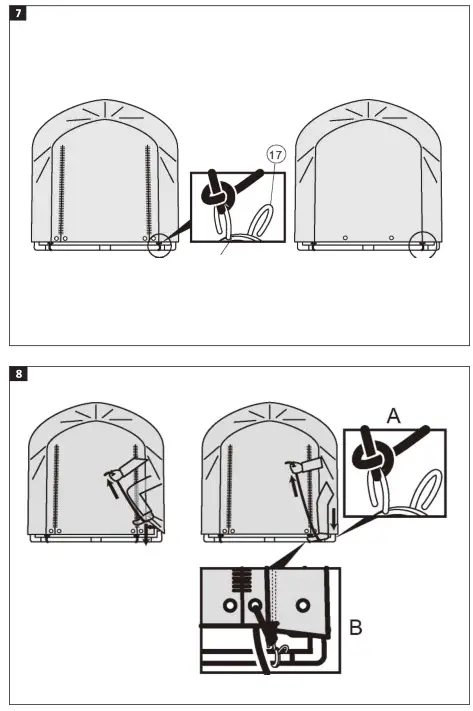 7

17

8

A

B