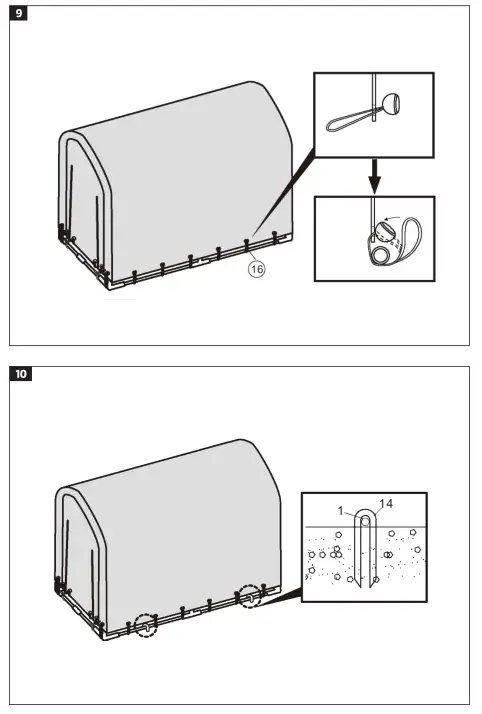 9

16

10

1

14