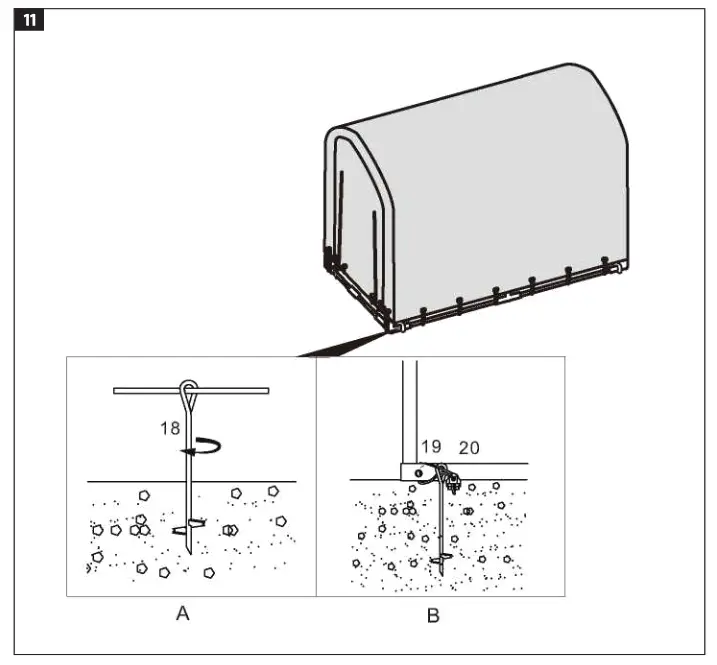 11

18

19 20

A

B