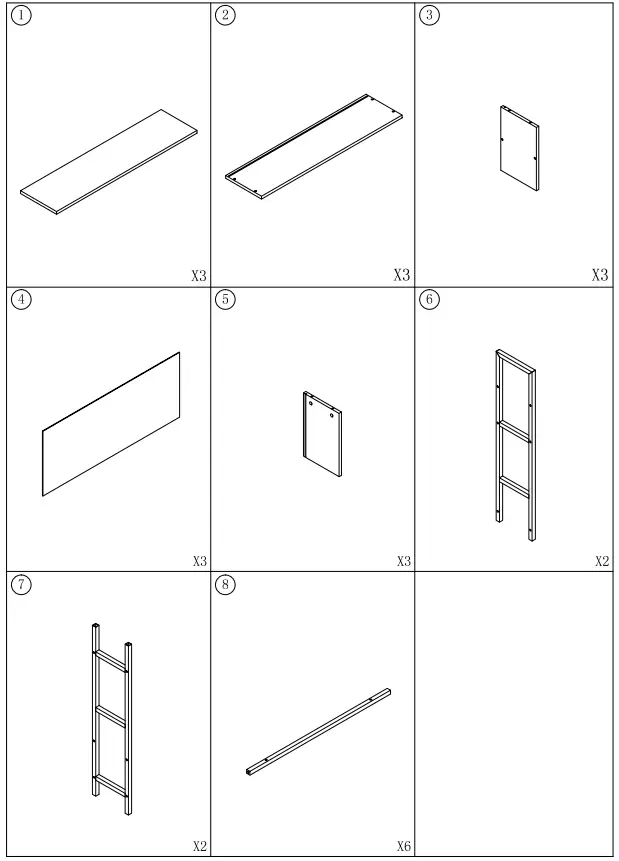 ①
X3
②
X3
③
X3
④
X3
⑤
X3
⑥
X2
⑦
X2
⑧
X6