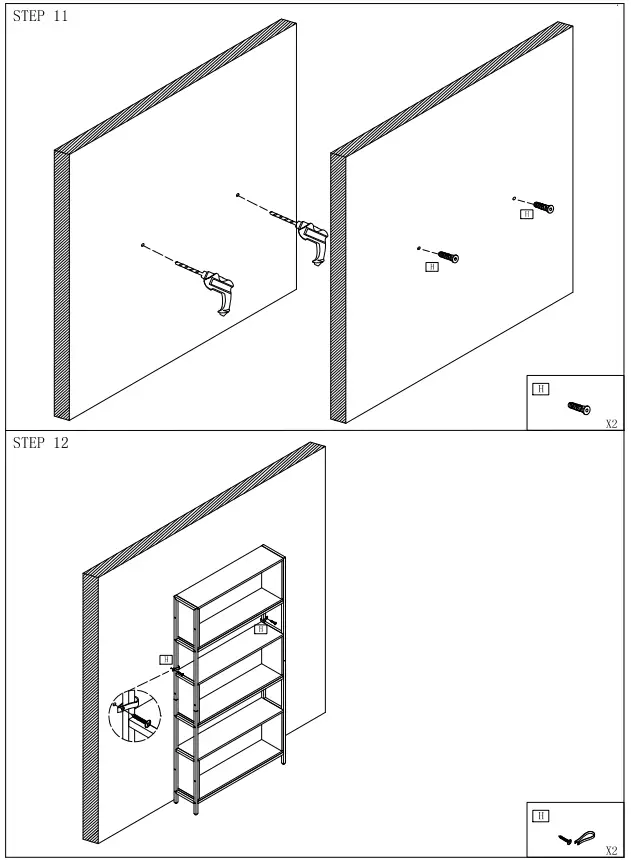 STEP 11

H

H

H

X2

STEP 12

H

H

H