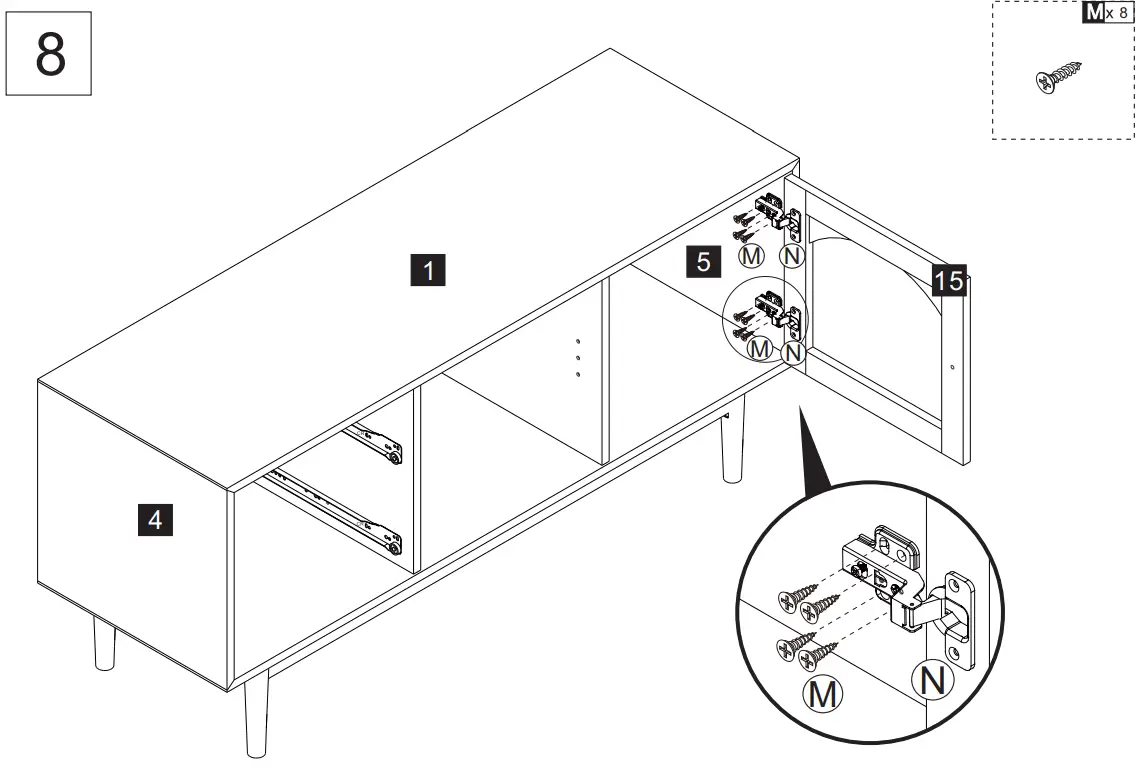 8

M x 8

1

5

M N

15

M N

4

M N