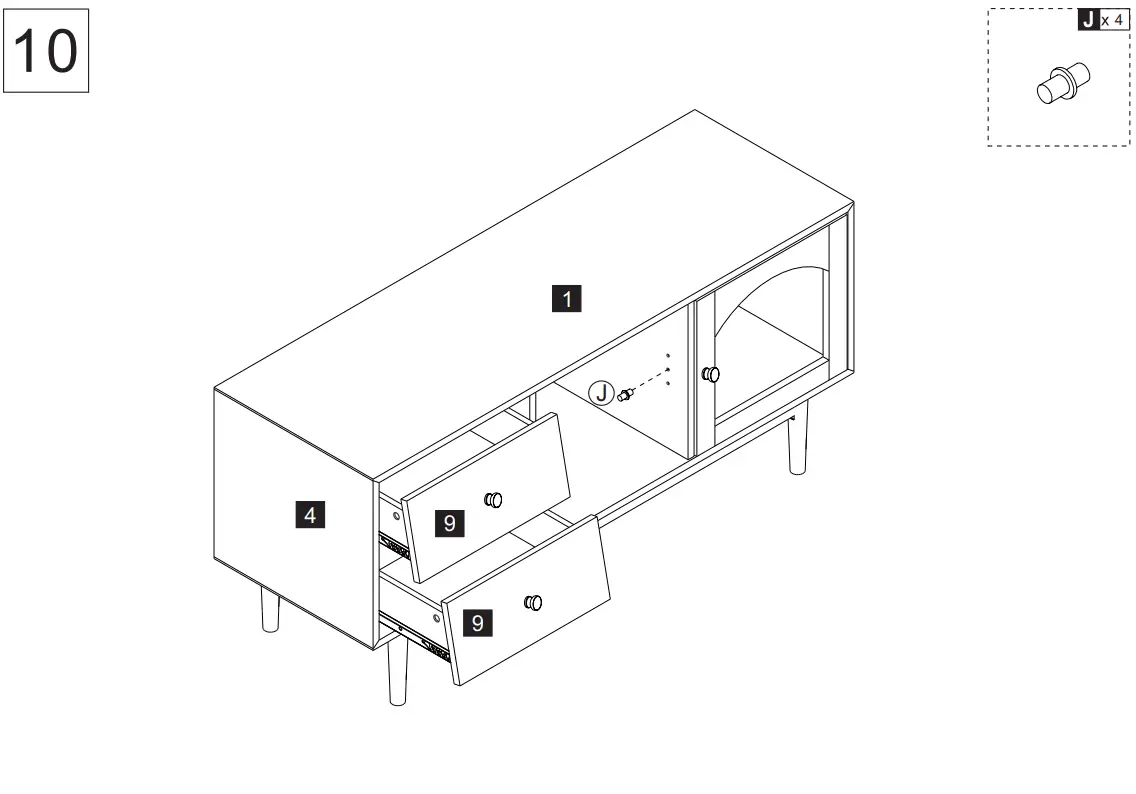 10

J x 4

1

J

4

9

9