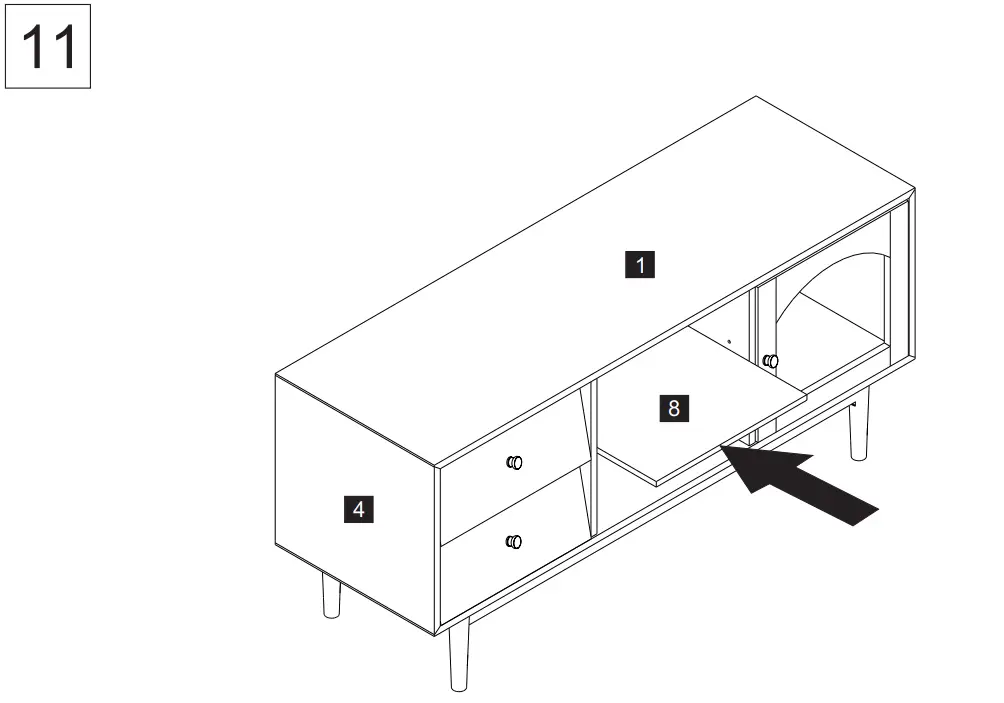 11

1

8

4