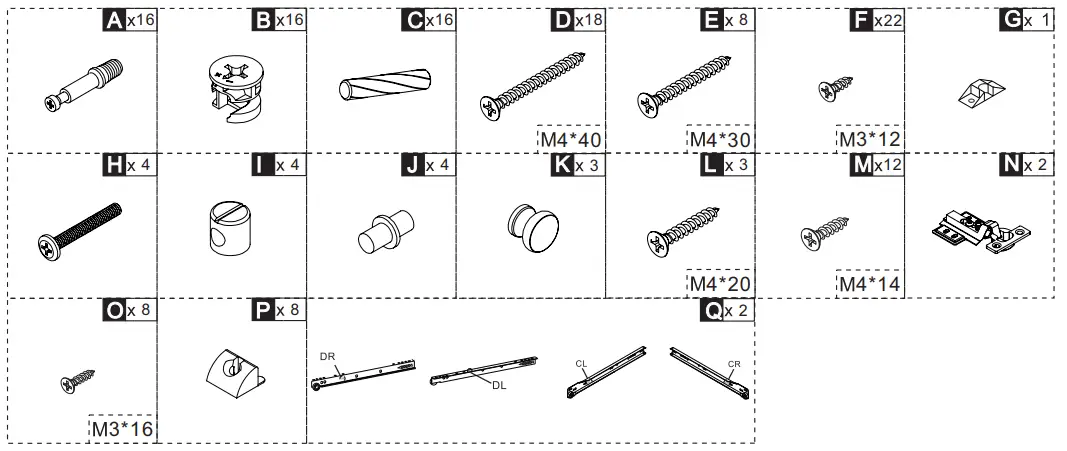 A x16
B x16
C x16
D x18
M4*40
E x 8
M4*30
F x22
M3*12
G x 1
H x 4
I x 4
J x 4
K x 3
L x 3
M4*20
M x12
M4*14
N x 2
O x 8
M3*16
P x 8
Q x 2
DR
DL
CL
CR