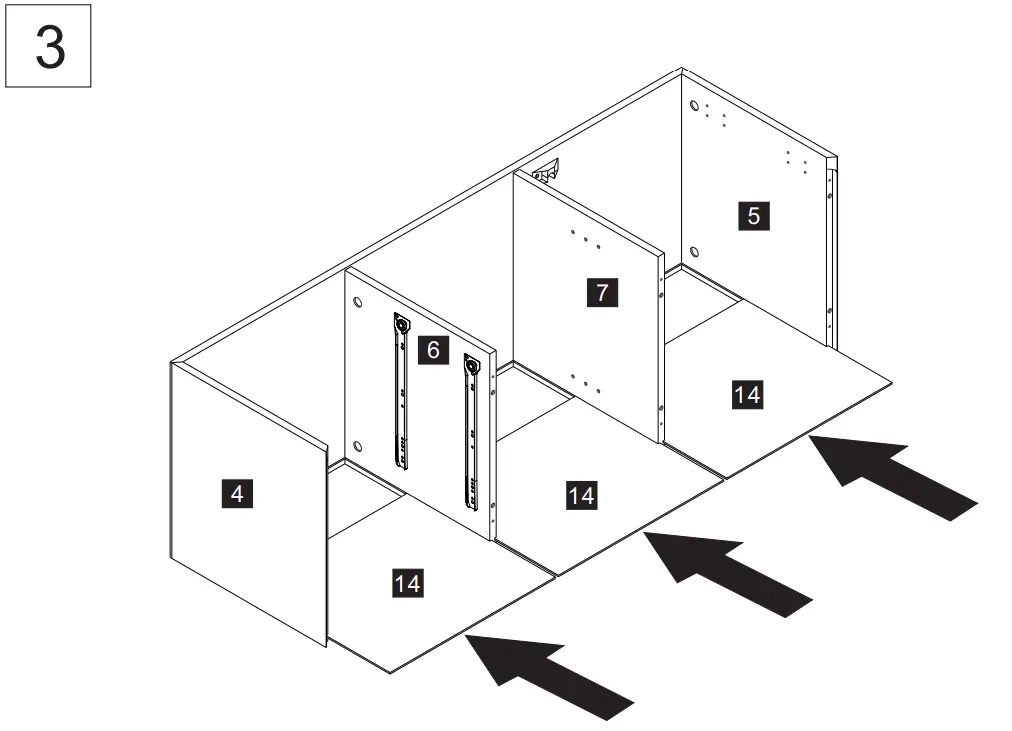 3

5

7

6

14

4

14

14