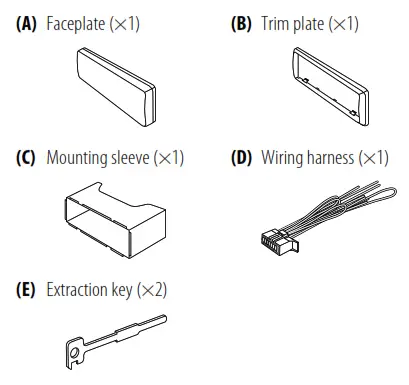 (A) Faceplate (×1)

(B) Trim plate (×1)

(C) Mounting sleeve (×1)

(D) Wiring harness (×1)

(E) Extraction key (×2)