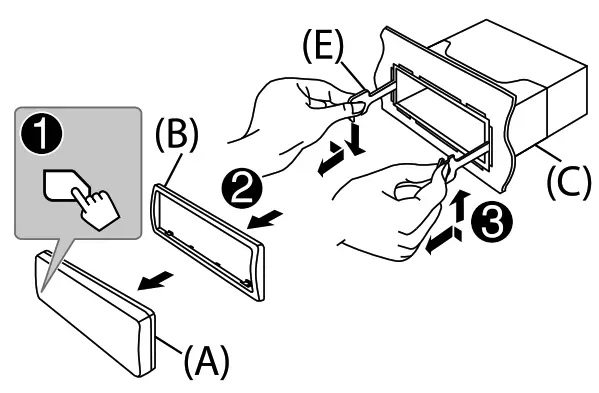 (E)
1
(B)
2
(C)
3
(A)