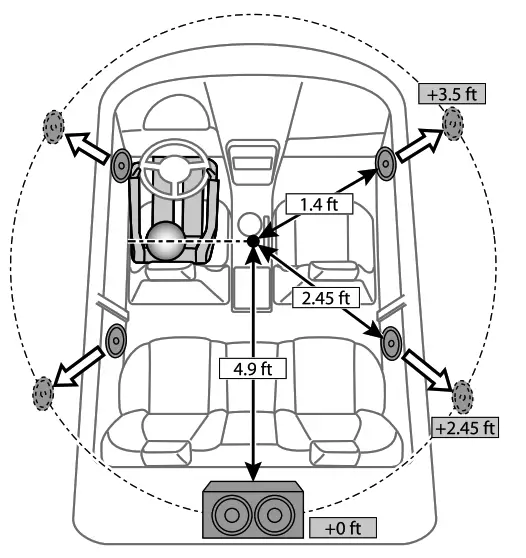 +3.5 ft

1.4 ft

2.45 ft

4.9 ft

+2.45 ft

+0 ft