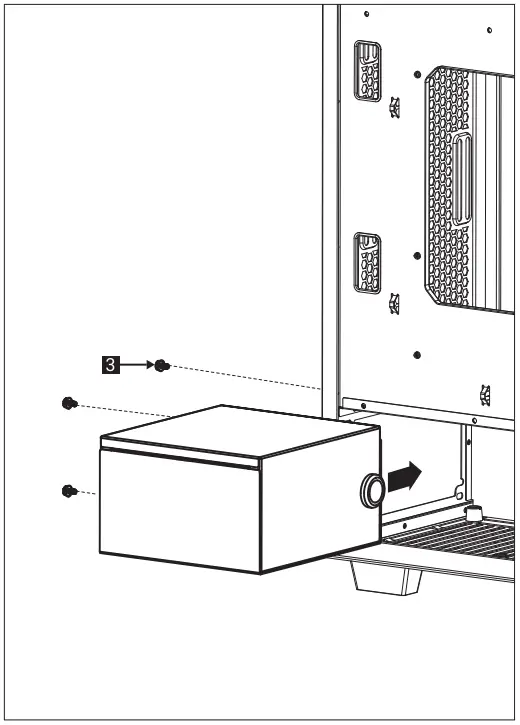 3