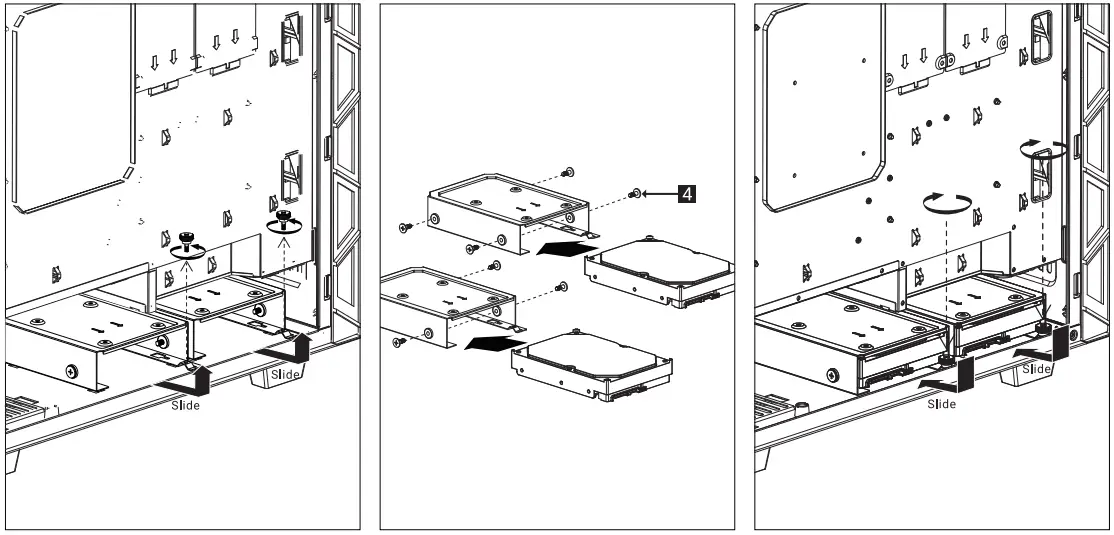 Slide
Slide

4

Slide
Slide