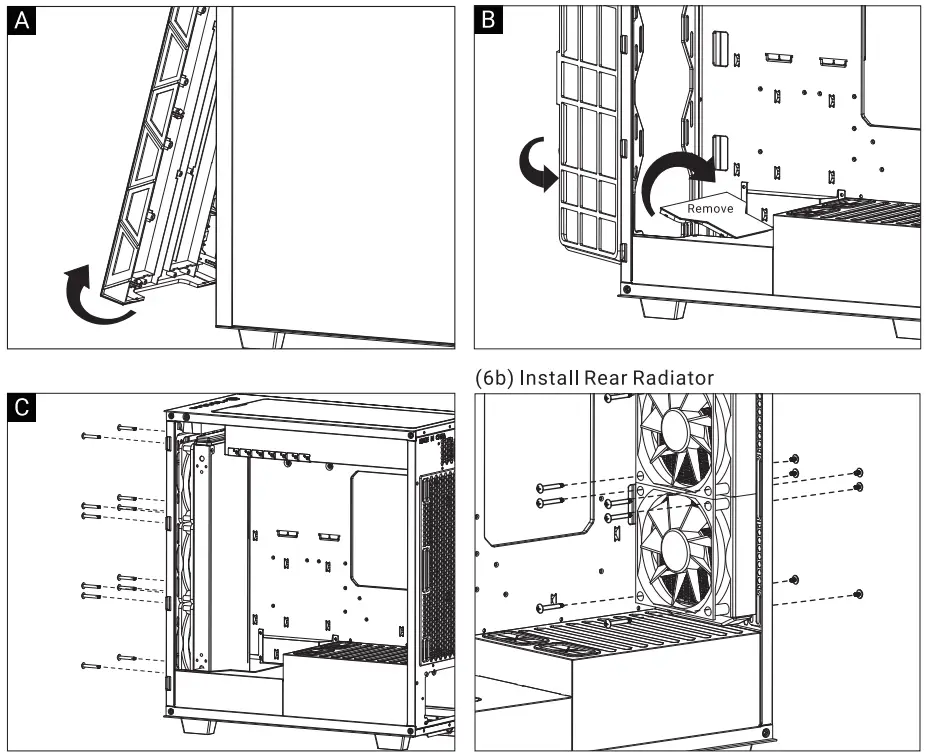 A

B

Remove

(6b) Install Rear Radiator

C