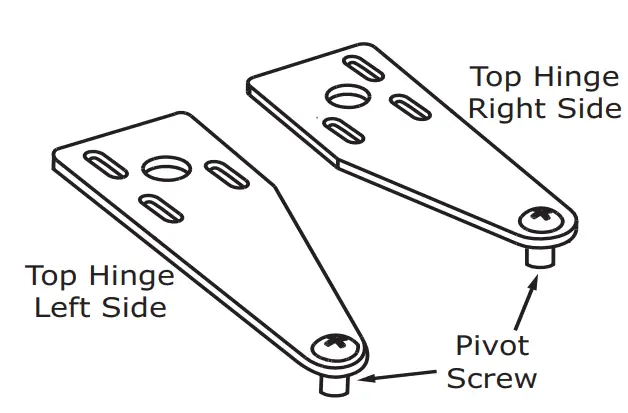 Top Hinge
Right Side

Top Hinge
Left Side

Pivot
Screw