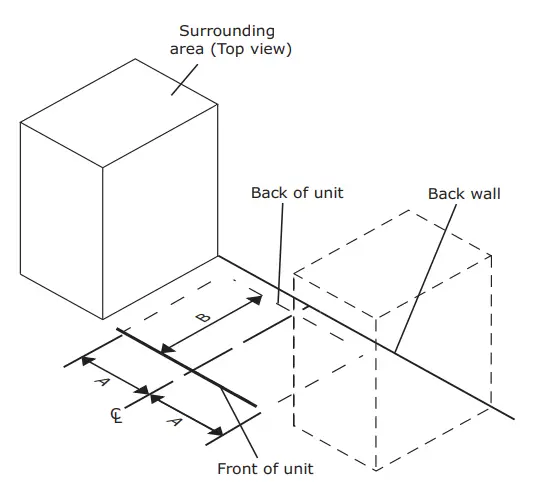 Surrounding area (Top view)

Back of unit

Back wall

B

A

℄

A

Front of unit