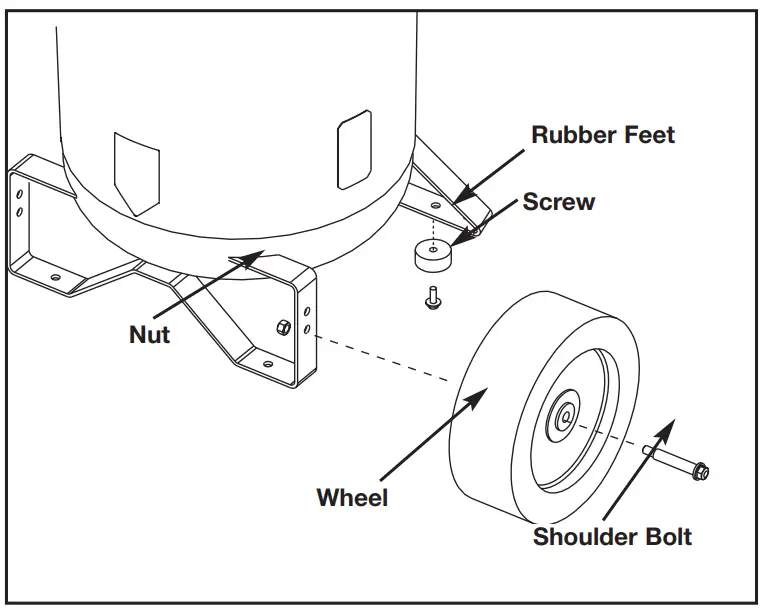 Rubber Feet

Screw

Nut

Wheel

Shoulder Bolt