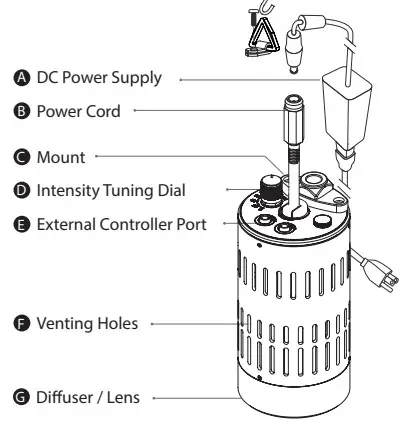 A DC Power Supply
B Power Cord
C Mount
D Intensity Tuning Dial
E External Controller Port
F Venting Holes
G Diffuser / Lens