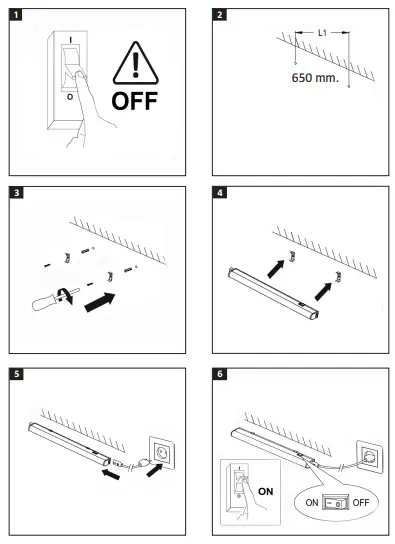 1

I

O

OFF

2

L1

650 mm.

3

4

5

6

ON

ON

OFF