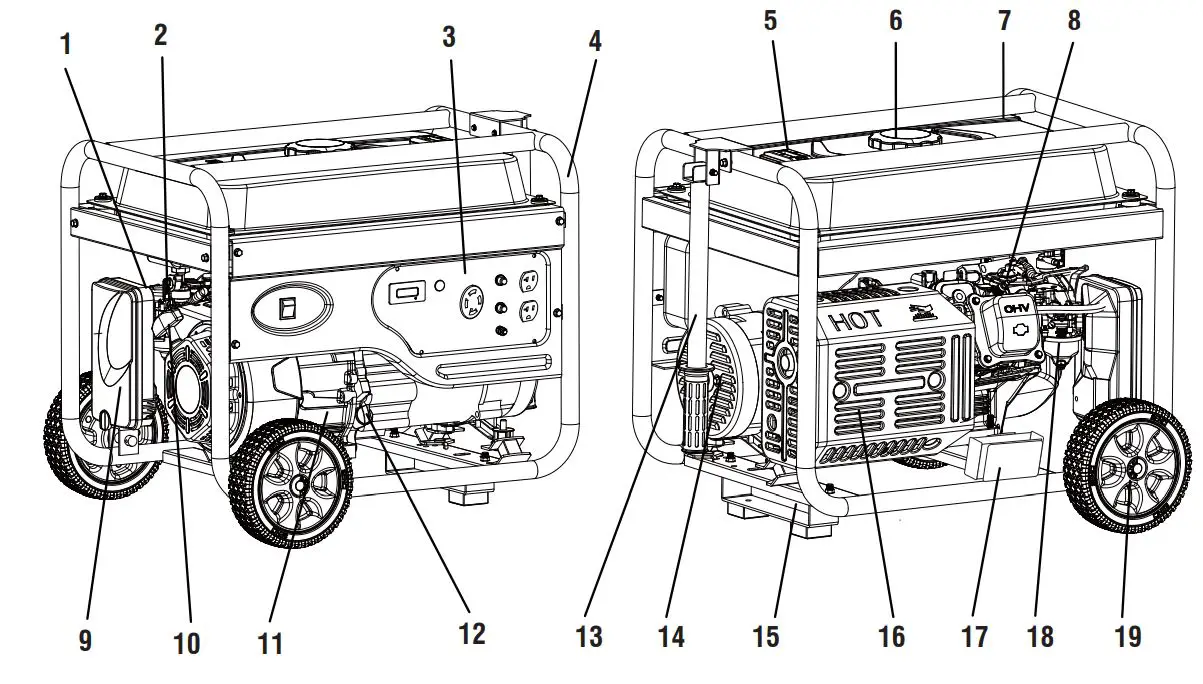 1
2
3
4
5
6
7
8
HOT
OHV
9
10
11
12
13
14
15
16
17
18
19