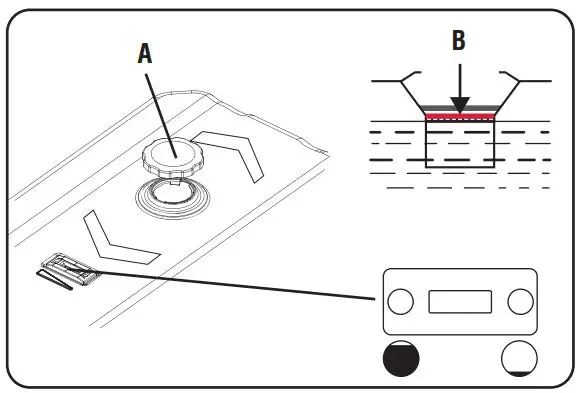 A

B