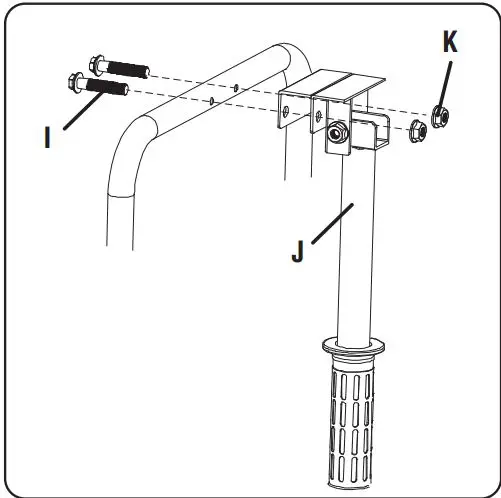 K
I
J