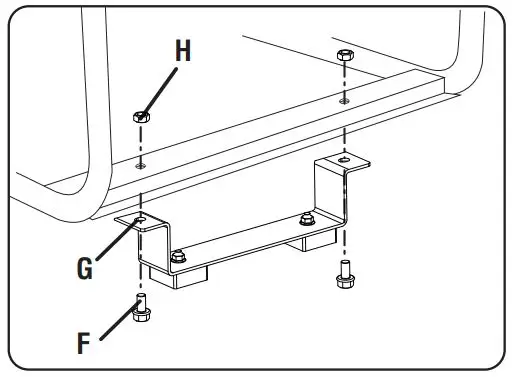 H

G

F