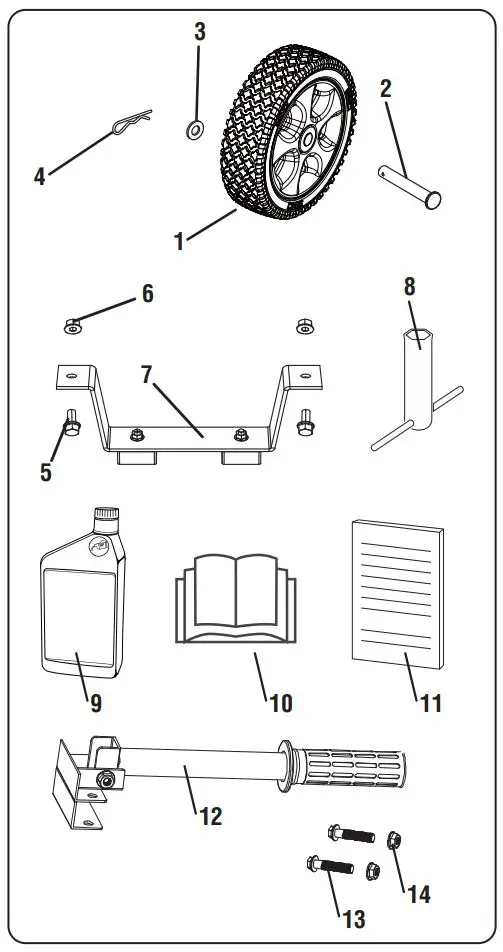 3
2
4
1
6
8
7
5
9
10
11
12
14
13