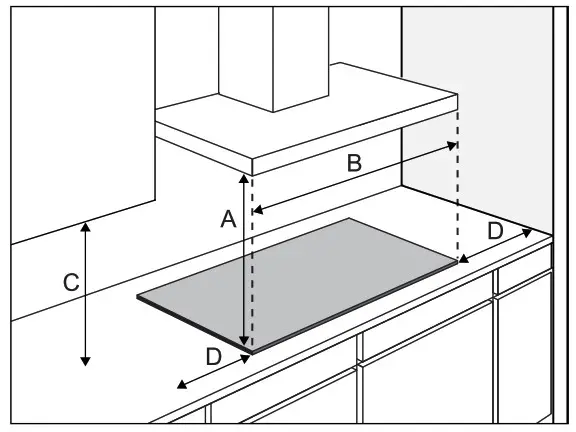 B
A
D
C
D