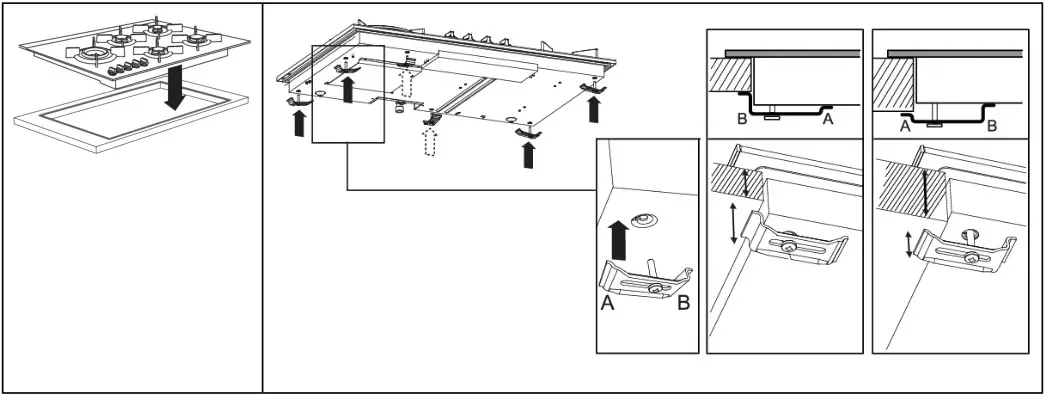 B A

A B

A B