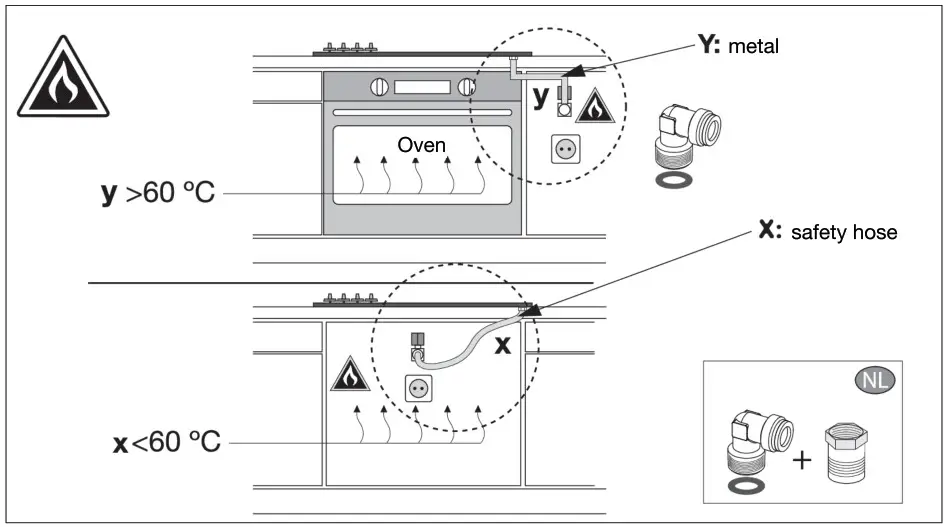 Y: metal

y

Oven

y >60 ºC

X: safety hose

x

x<60 ºC

NL

+