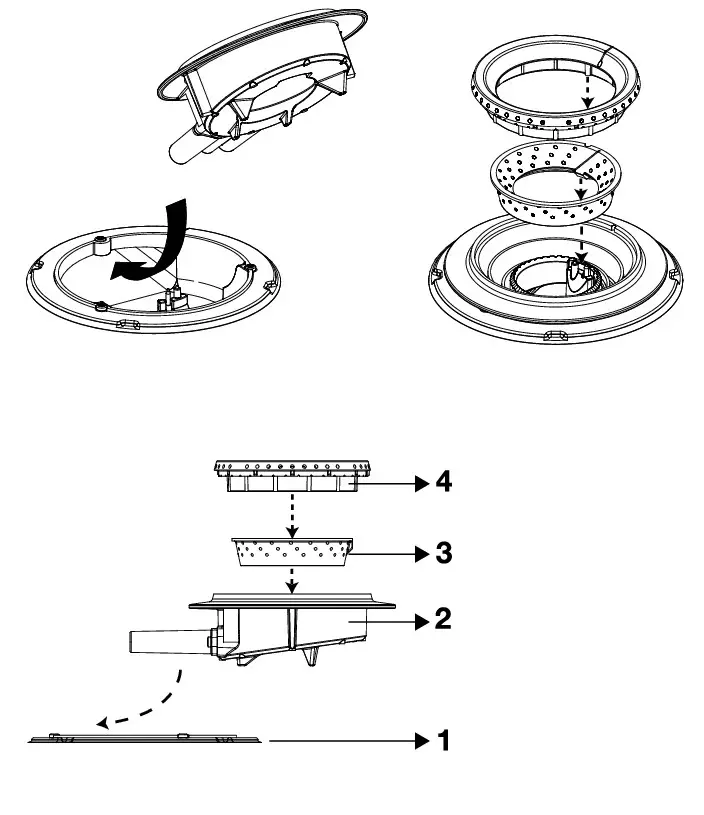 4
3
2
1