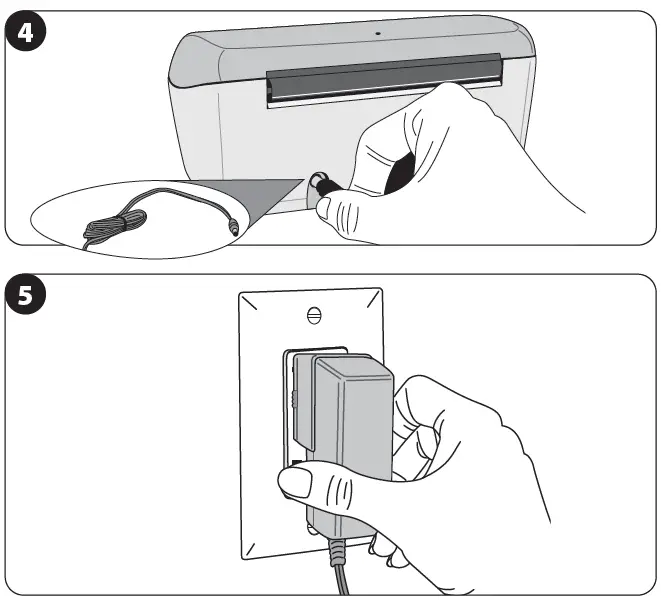 4

5