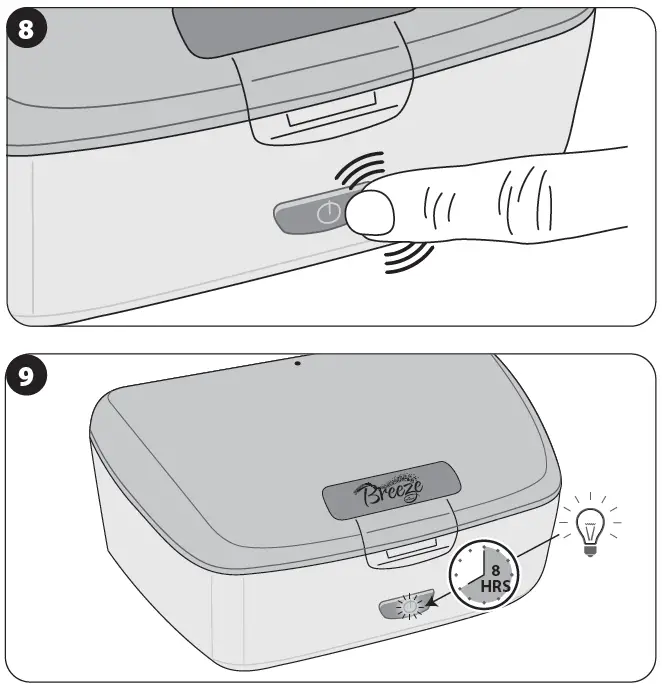 8

9

Breeze

8
HRS