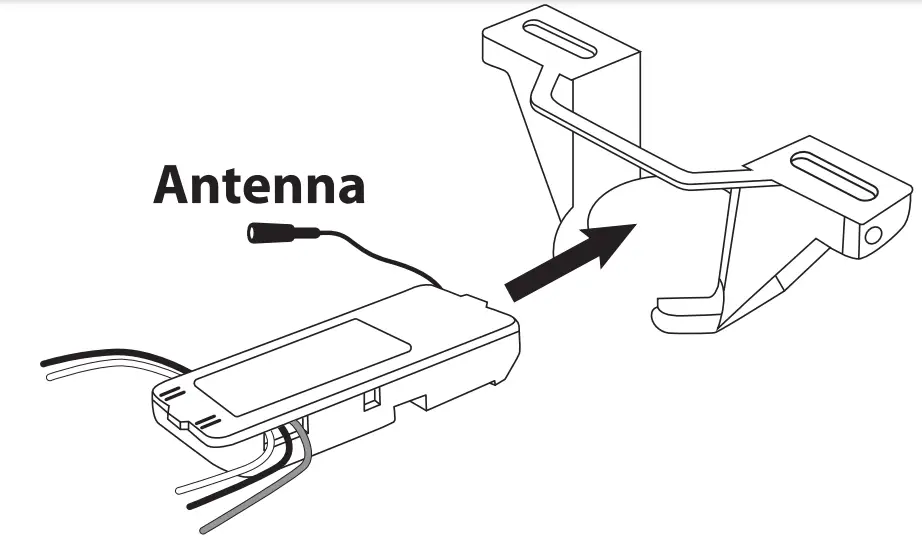 Antenna