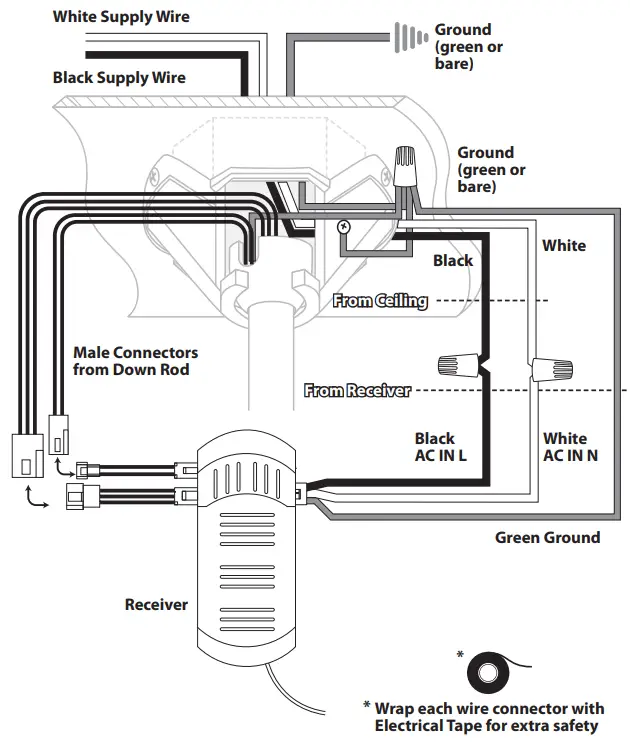 White Supply Wire

Black Supply Wire

Ground (green or bare)

Ground (green or bare)

White

Black

From Ceiling

Male Connectors from Down Rod

From Receiver

Black AC IN L

White AC IN N

Green Ground

Receiver

*

* Wrap each wire connector with Electrical Tape for extra safety