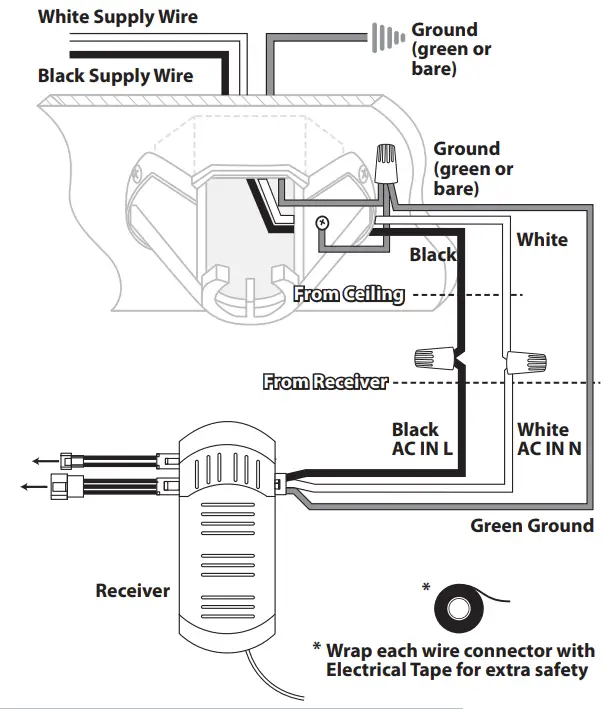 White Supply Wire

Black Supply Wire

Ground (green or bare)

Ground (green or bare)

White

Black

From Ceiling

From Receiver

Black AC IN L

White AC IN N

Green Ground

Receiver

*

* Wrap each wire connector with Electrical Tape for extra safety