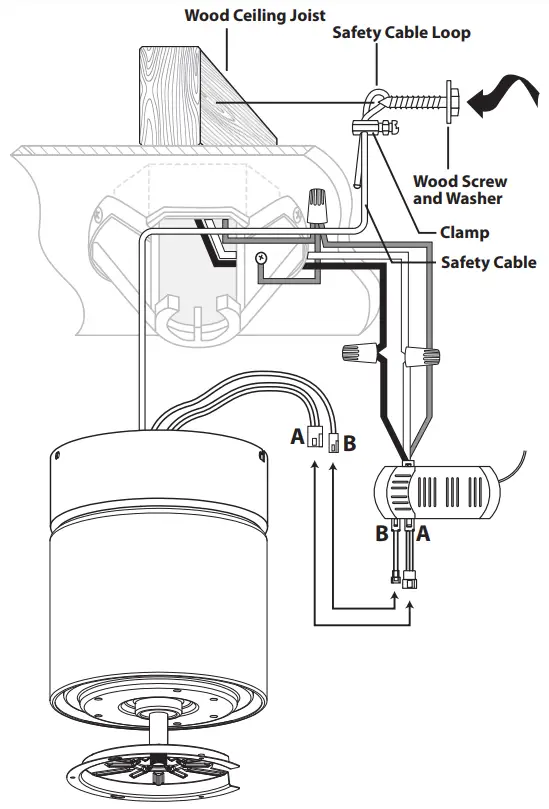 Wood Ceiling Joist
Safety Cable Loop
Wood Screw and Washer
Clamp
Safety Cable
A
B
B
A