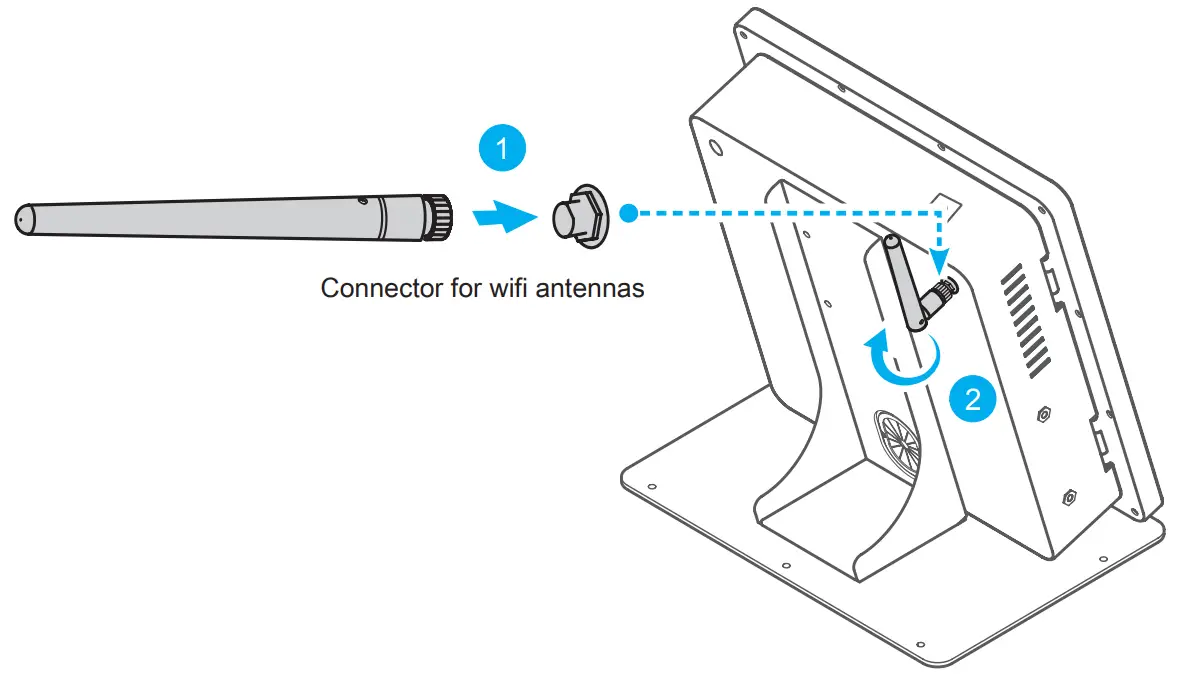 1

Connector for wifi antennas

2