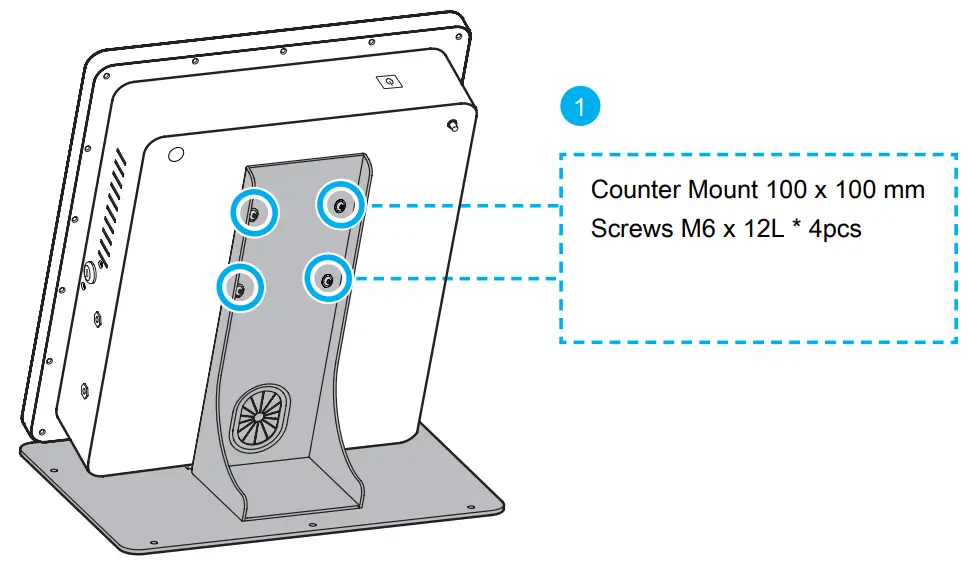 1

Counter Mount 100 x 100 mm
Screws M6 x 12L * 4pcs