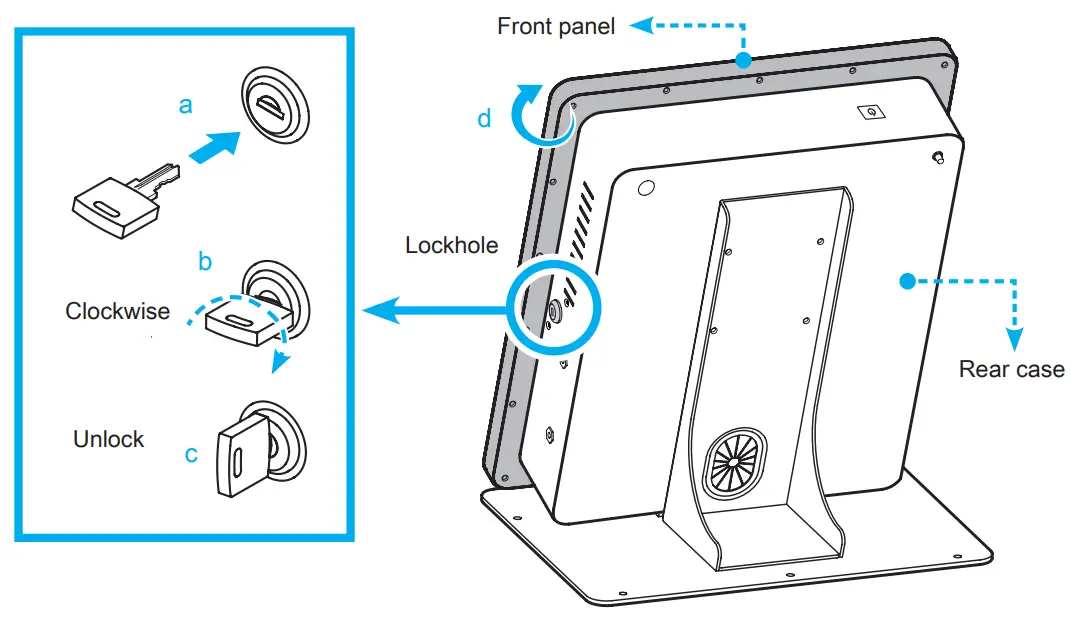 a

b

Clockwise

Unlock

c

Front panel

d

Lockhole

Rear case