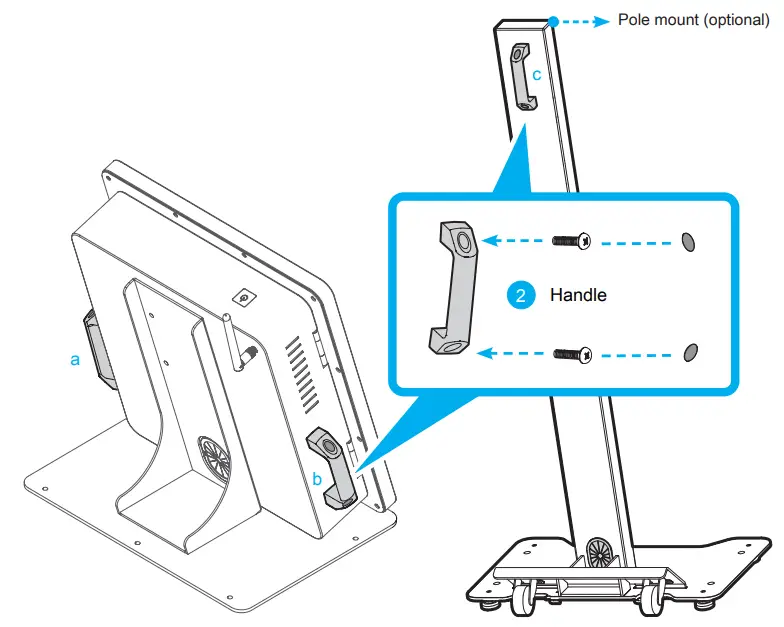 Pole mount (optional)

c

2 Handle

a

b