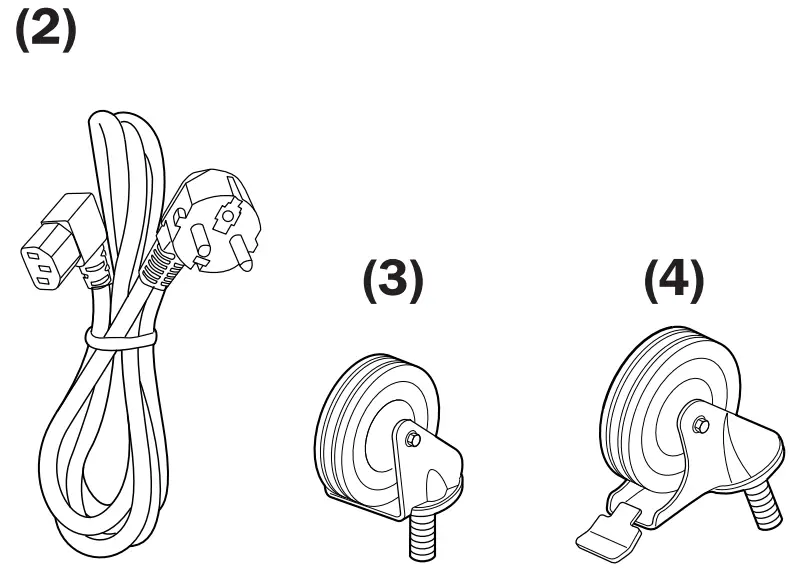 (2)

(3)

(4)