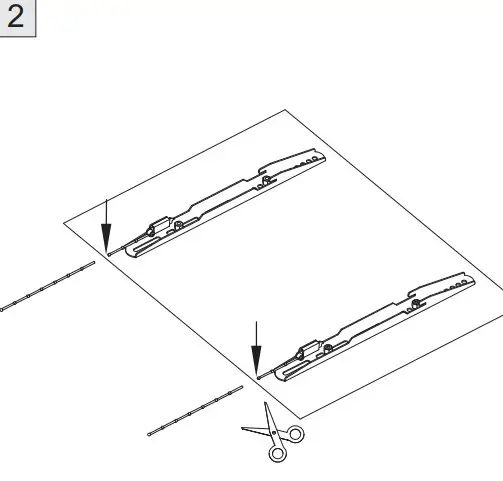 2