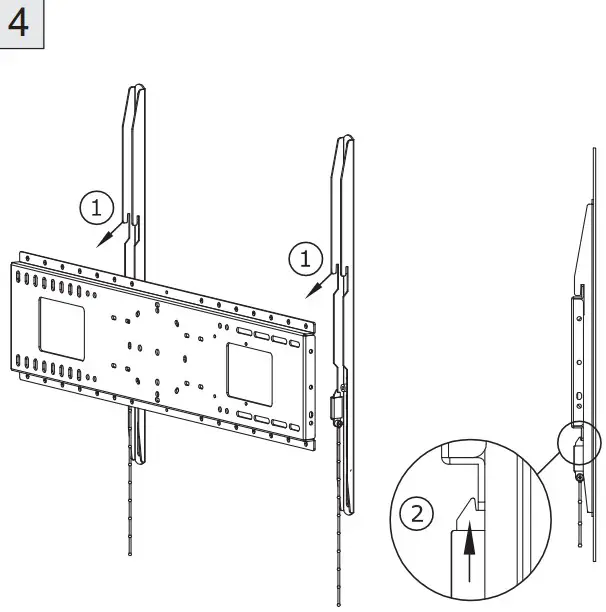 4

1

1

2