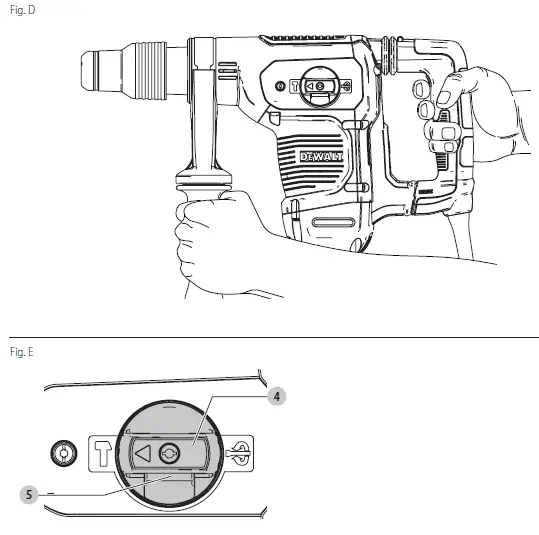 Fig. D

DEWALT

Fig. E

4

5