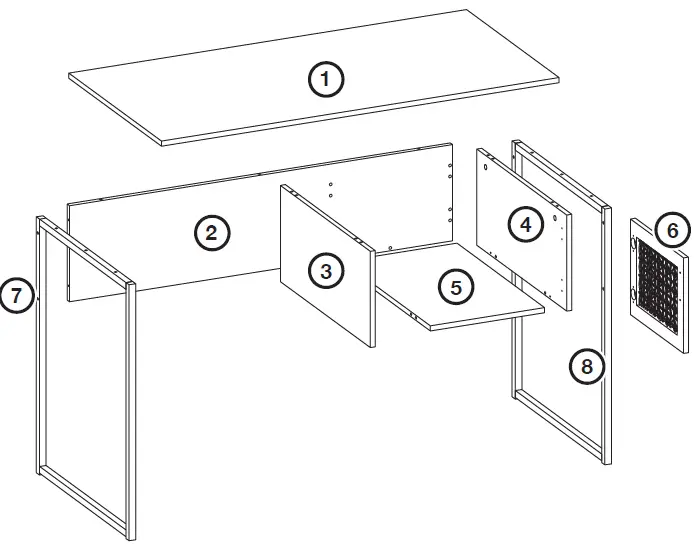 1
2
3
4
5
6
7
8