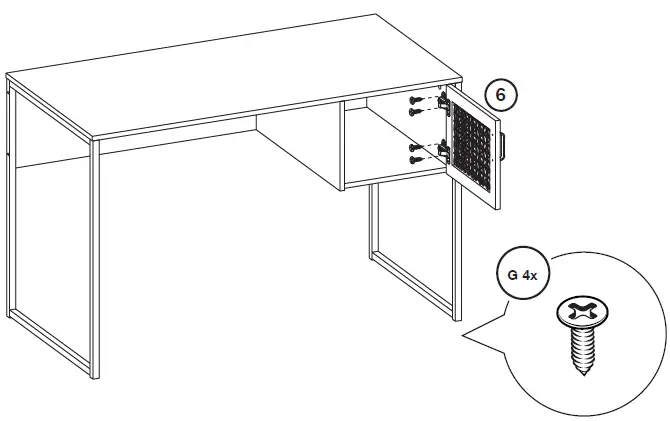 6

G 4x