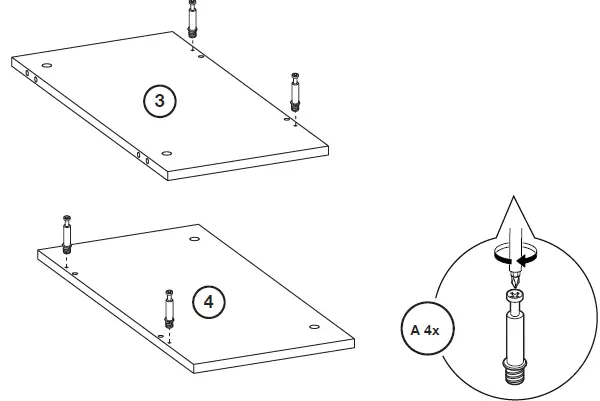 3

4

A 4x